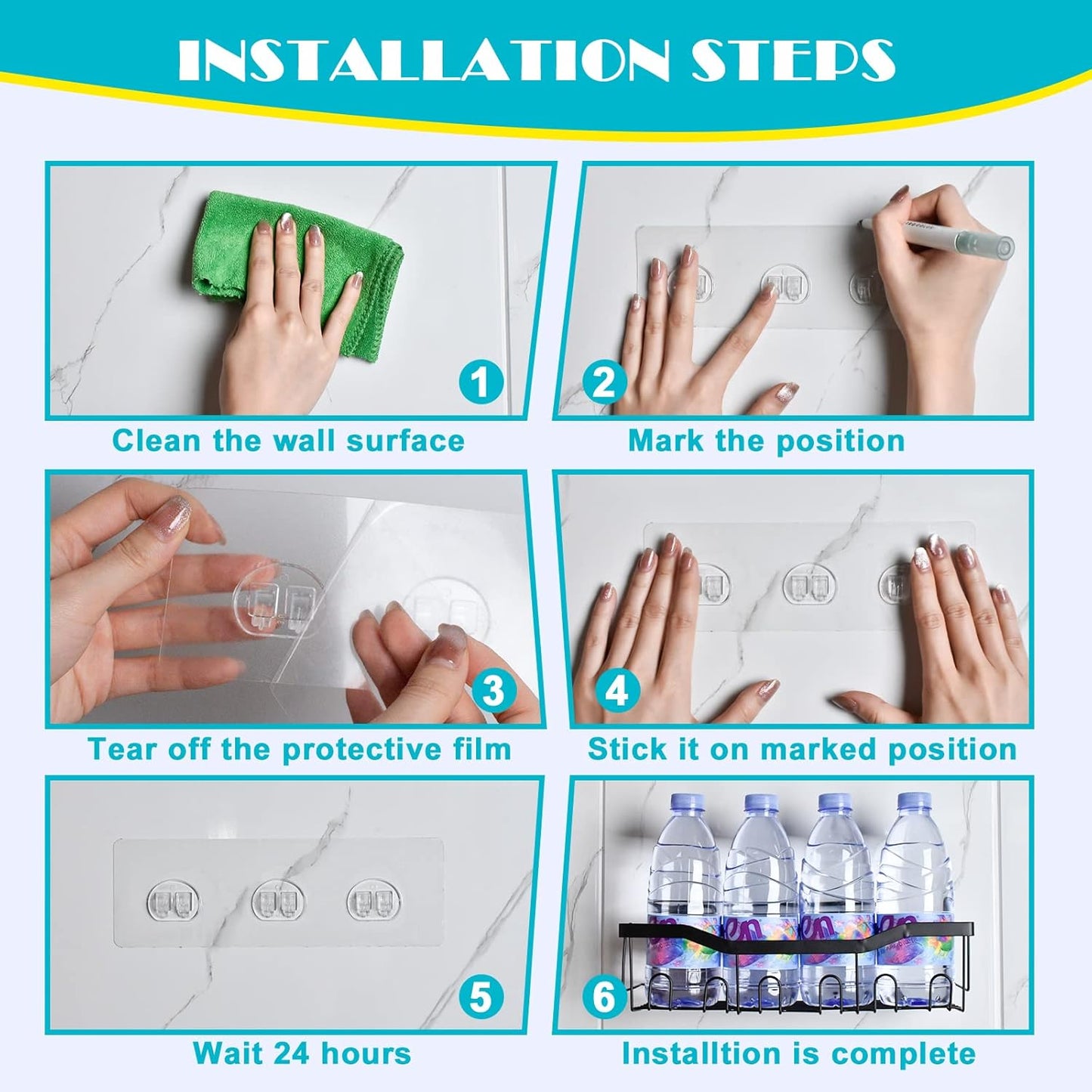 INSTALLATION STEPS

1
Clean the wall surface

2
Mark the position

3
Tear off the protective film

4
Stick it on marked position

5
Wait 24 hours

6
Installtion is complete