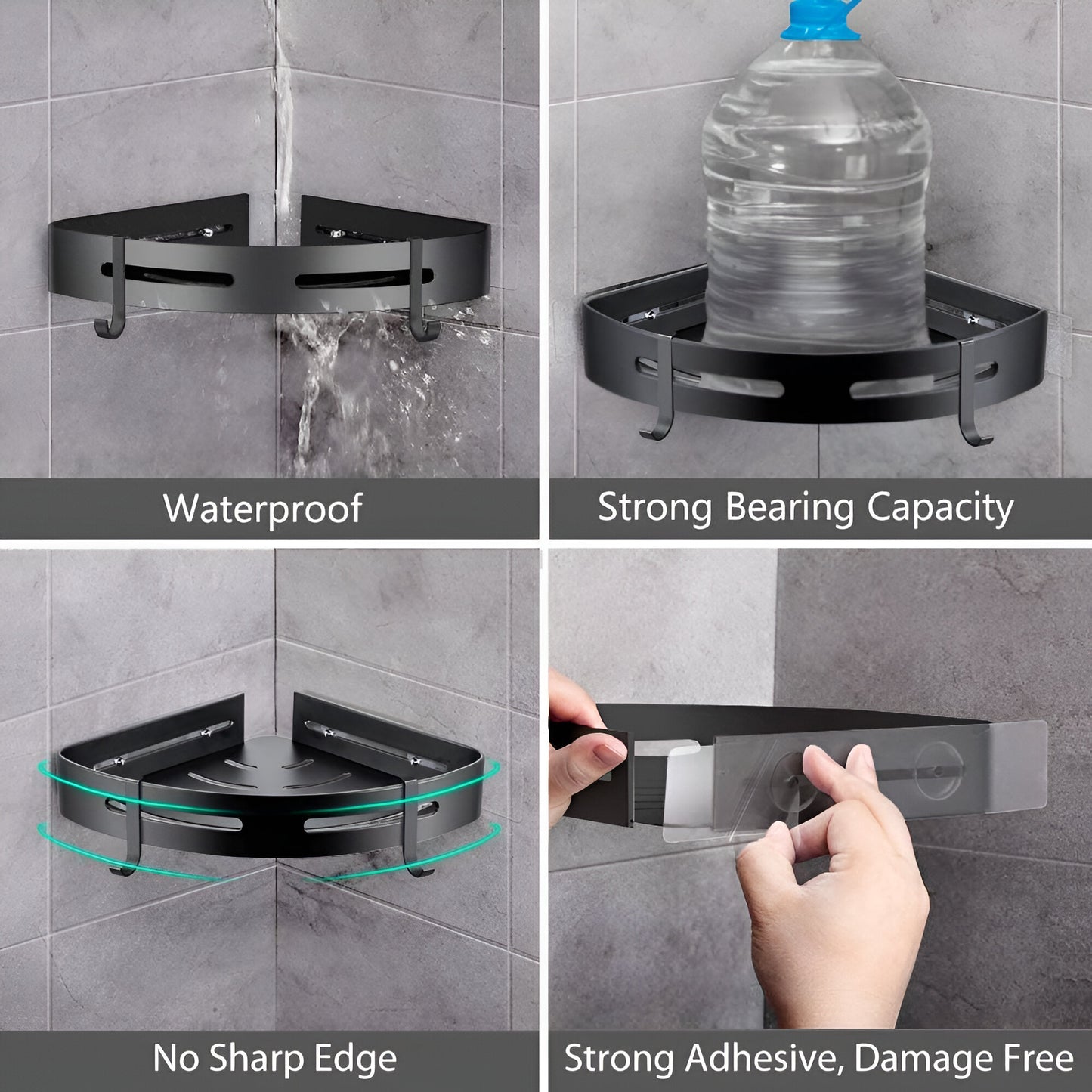 Waterproof

Strong Bearing Capacity

No Sharp Edge

Strong Adhesive, Damage Free